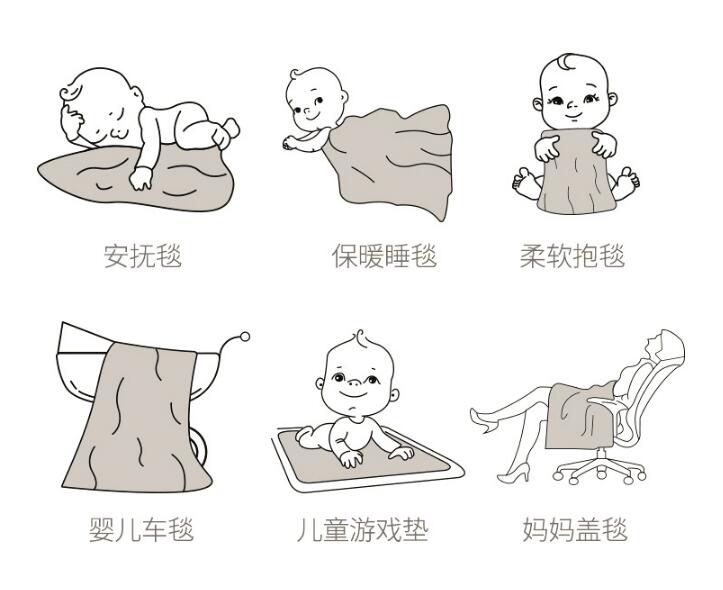 安抚毯

保暖睡毯

柔软抱毯

婴儿车毯

儿童游戏垫

妈妈盖毯