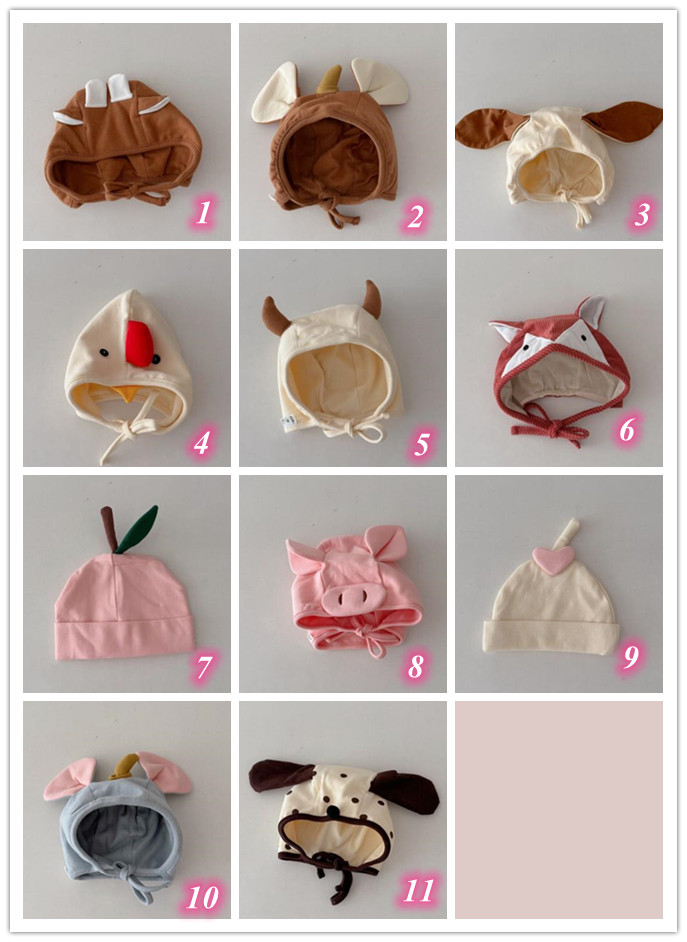 1
2
3
4
5
6
7
8
9
10
11