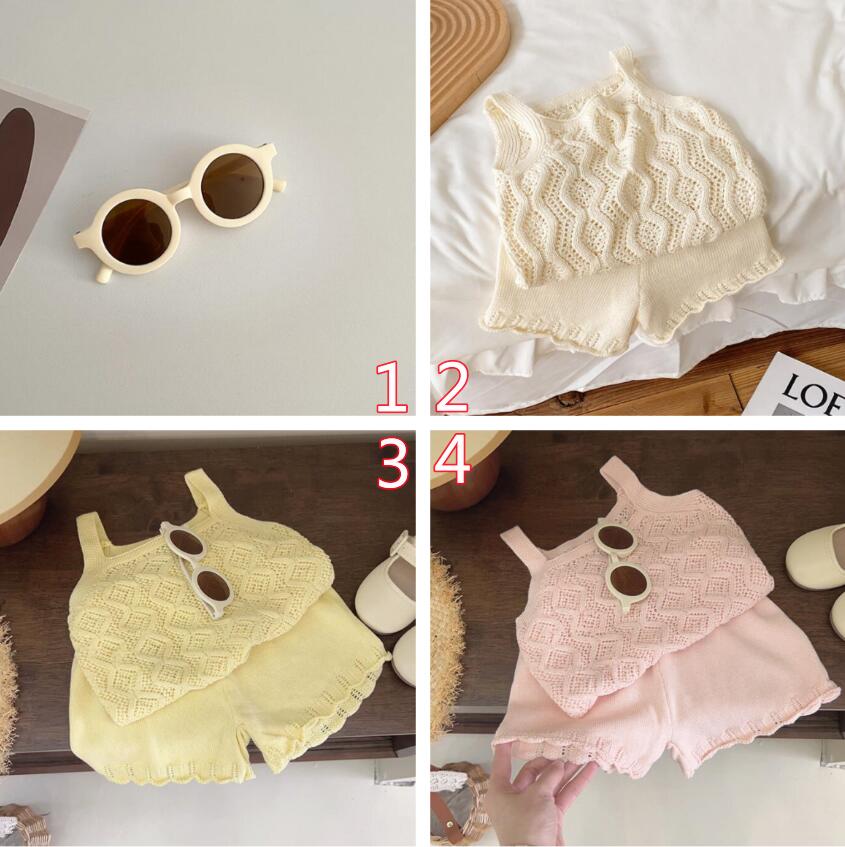 1 2
LOF
3 4