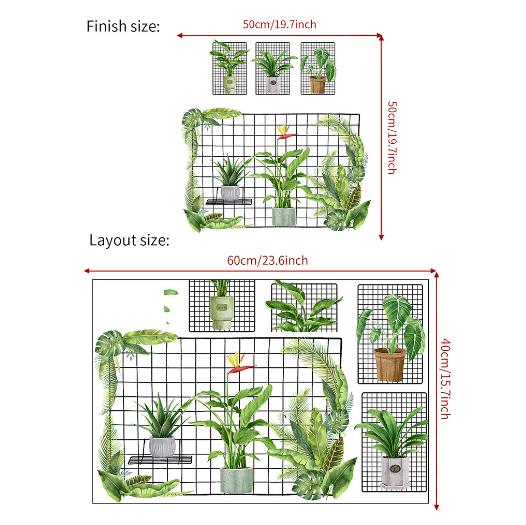 Finish size:

50cm/19.7inch

50cm/19.7inch

Layout size:

60cm/23.6inch

40cm/15.7inch