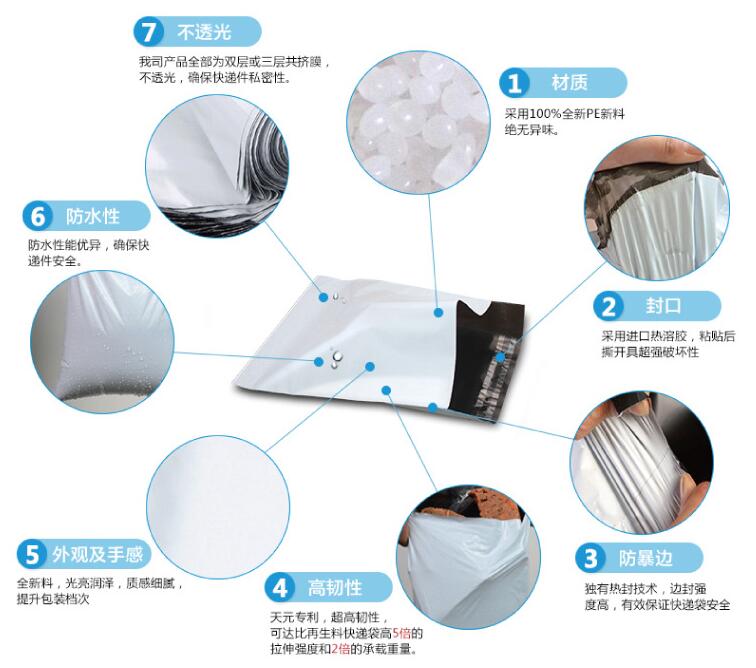 7 不透光
我司产品全部为双层或三层共挤膜，不透光，确保快递件私密性。

1 材质
采用100%全新PE新料绝无异味。

6 防水性
防水性能优异，确保快递件安全。

2 封口
采用进口热溶胶，粘贴后撕开具超强破坏性

5 外观及手感
全新料，光亮润泽，质感细腻，提升包装档次

4 高韧性
天元专利，超高韧性，可达比再生料快递袋高5倍的拉伸强度和2倍的承载重量。

3 防暴边
独有热封技术，边封强度高，有效保证快递袋安全