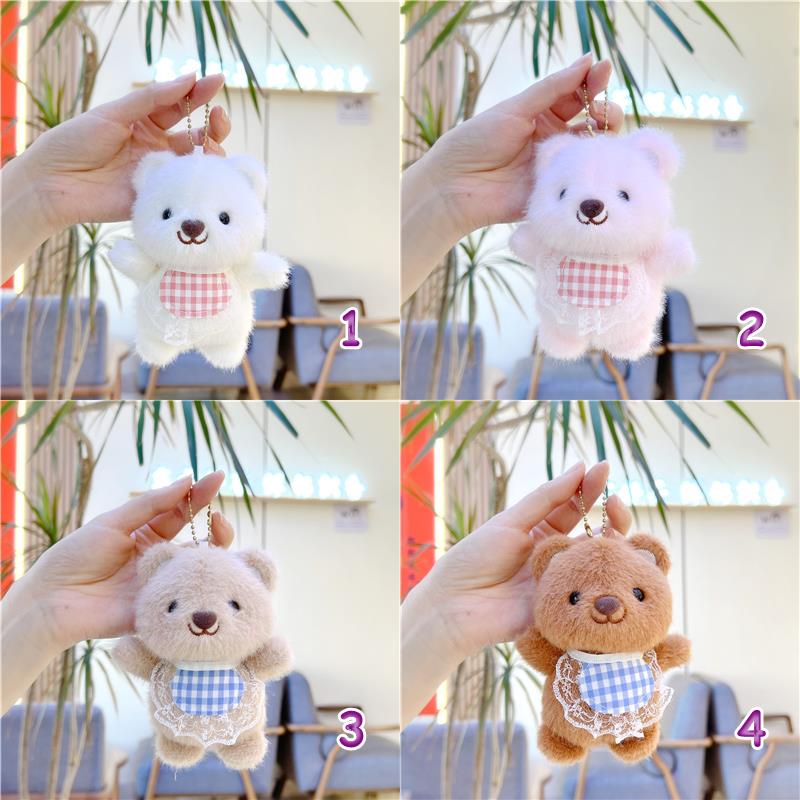 1

2

3

4