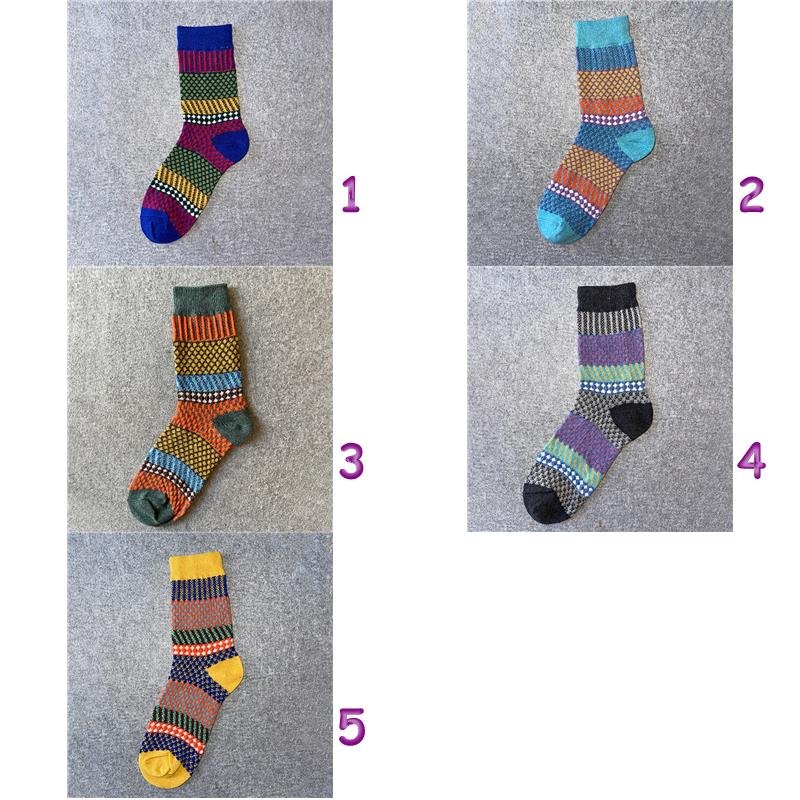 1

2

3

4

5