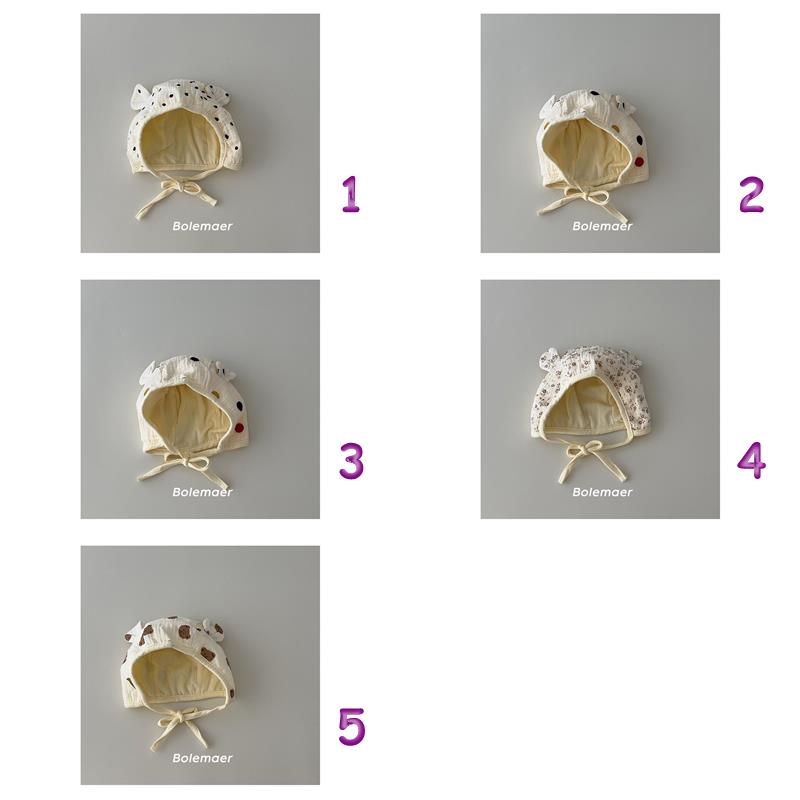 Bolemaer
1

Bolemaer
2

Bolemaer
3

Bolemaer
4

Bolemaer
5