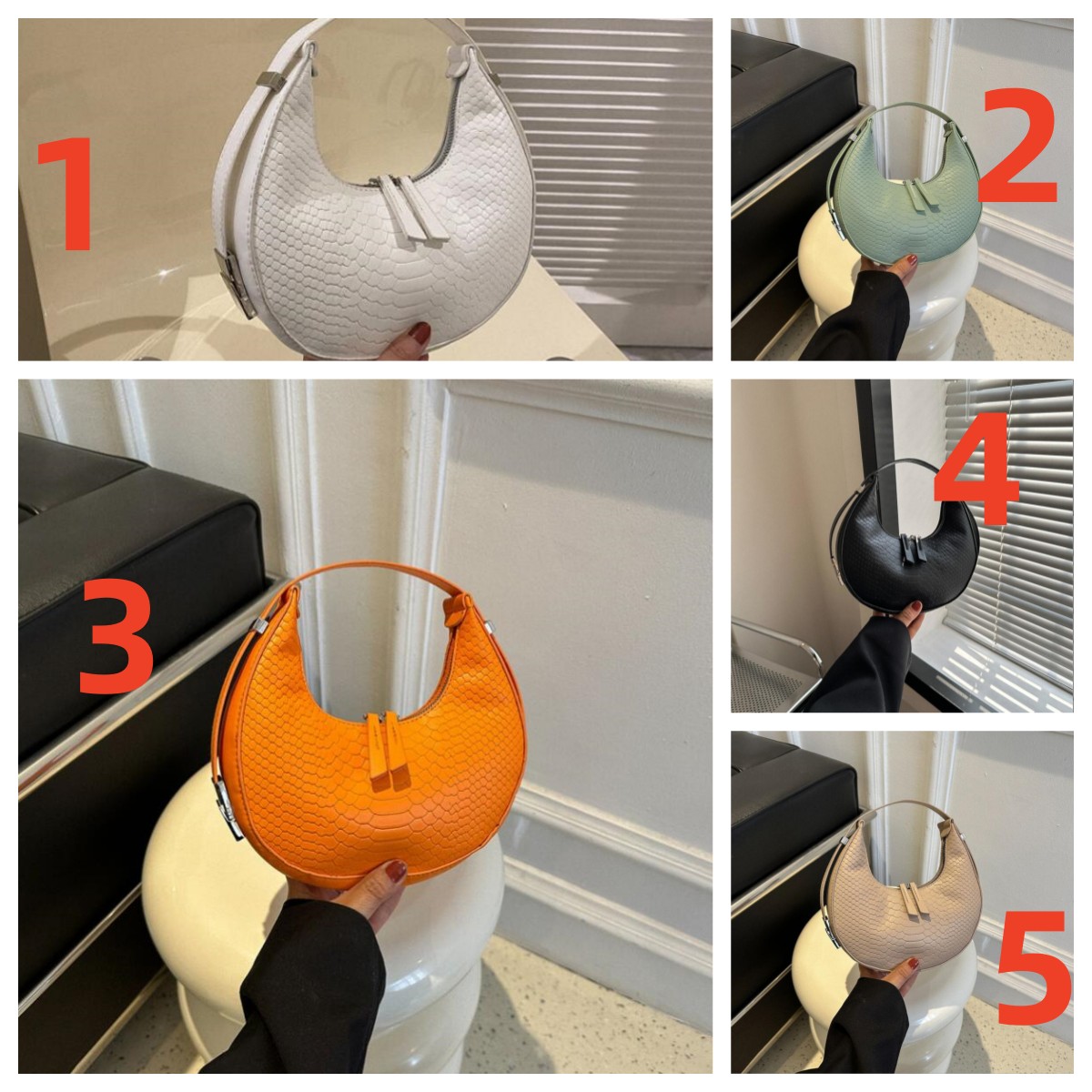 1

2

3

4

5