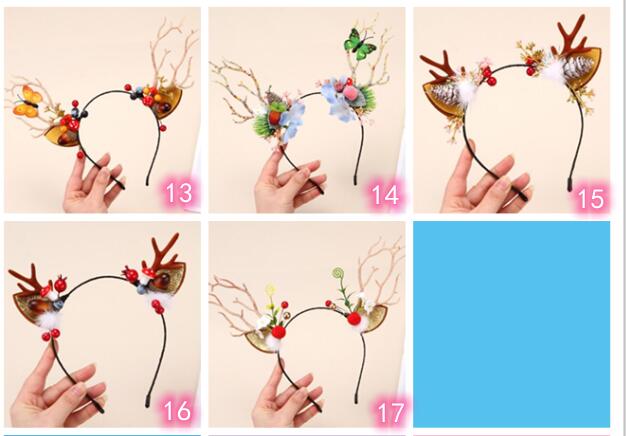 13

14

15

16

17