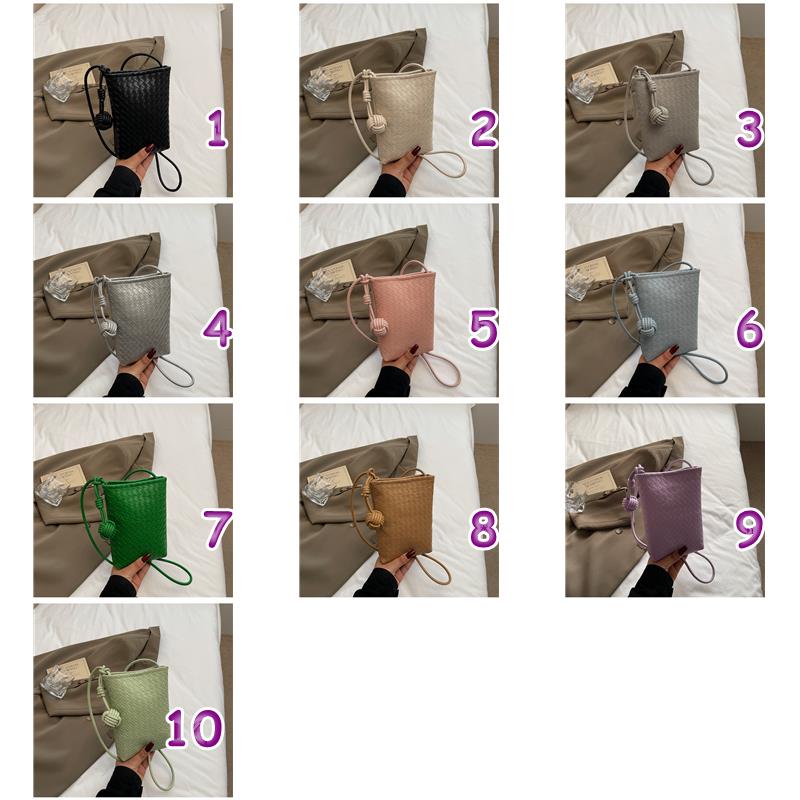 1

2

3

4

5

6

7

8

9

10