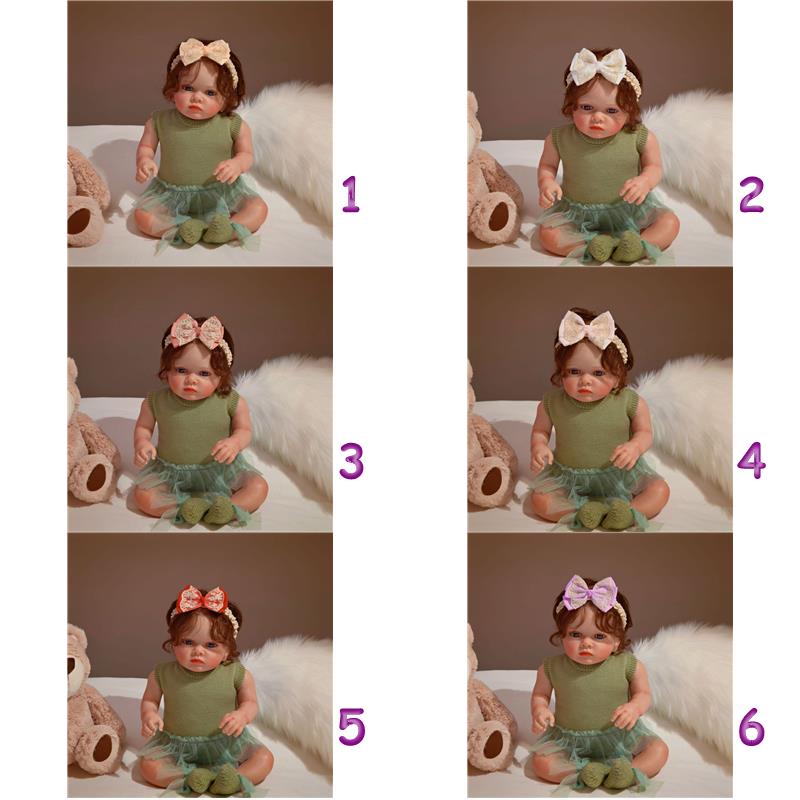 1

2

3

4

5

6