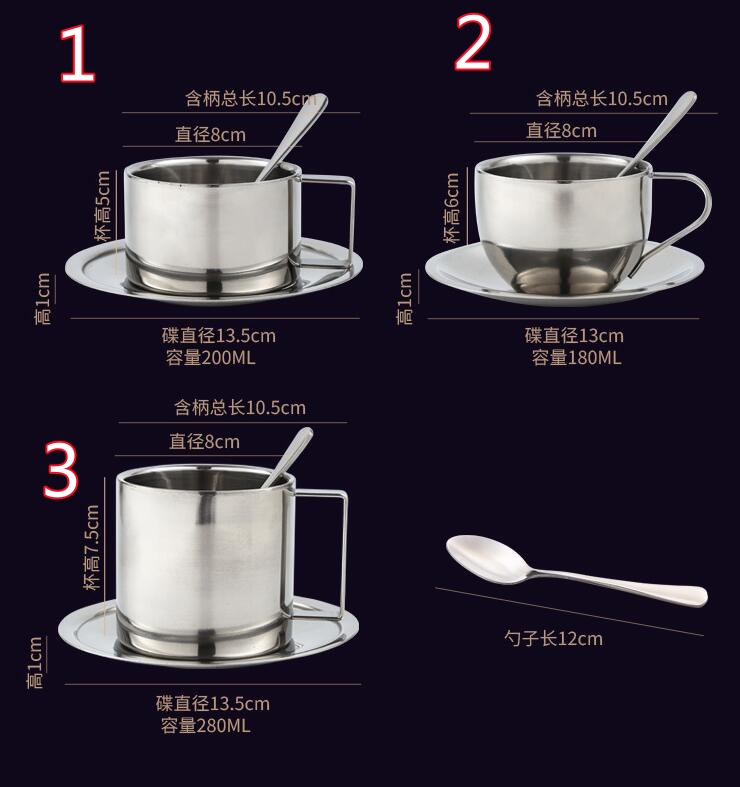 1

含柄总长10.5cm

直径8cm

杯高5cm

高1cm

碟直径13.5cm
容量200ML

2

含柄总长10.5cm

直径8cm

杯高6cm

高1cm

碟直径13cm
容量180ML

3

含柄总长10.5cm

直径8cm

杯高7.5cm

高1cm

碟直径13.5cm
容量280ML

勺子长12cm