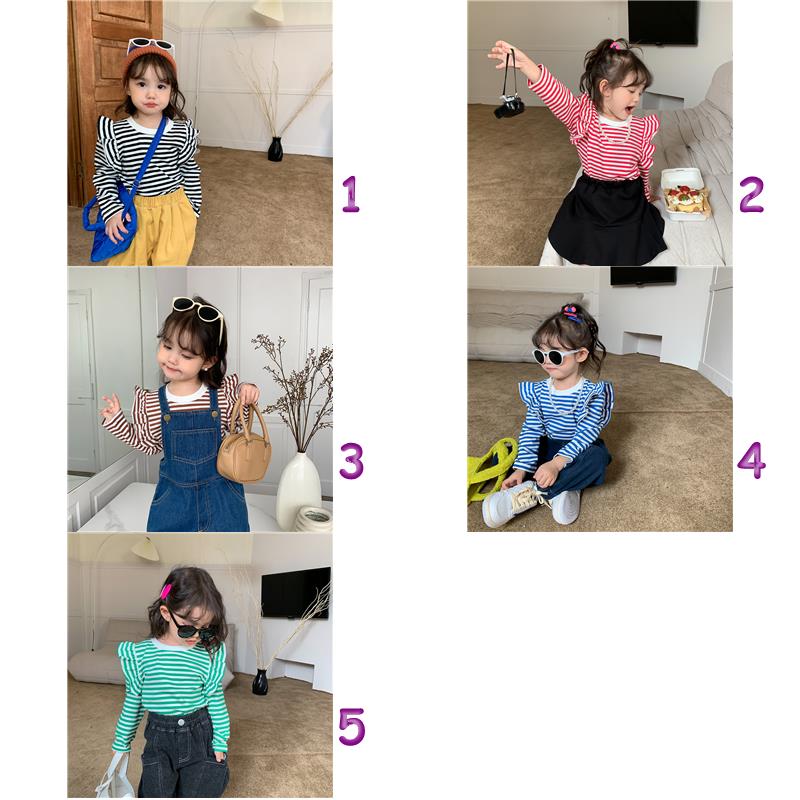 1

2

3

4

5