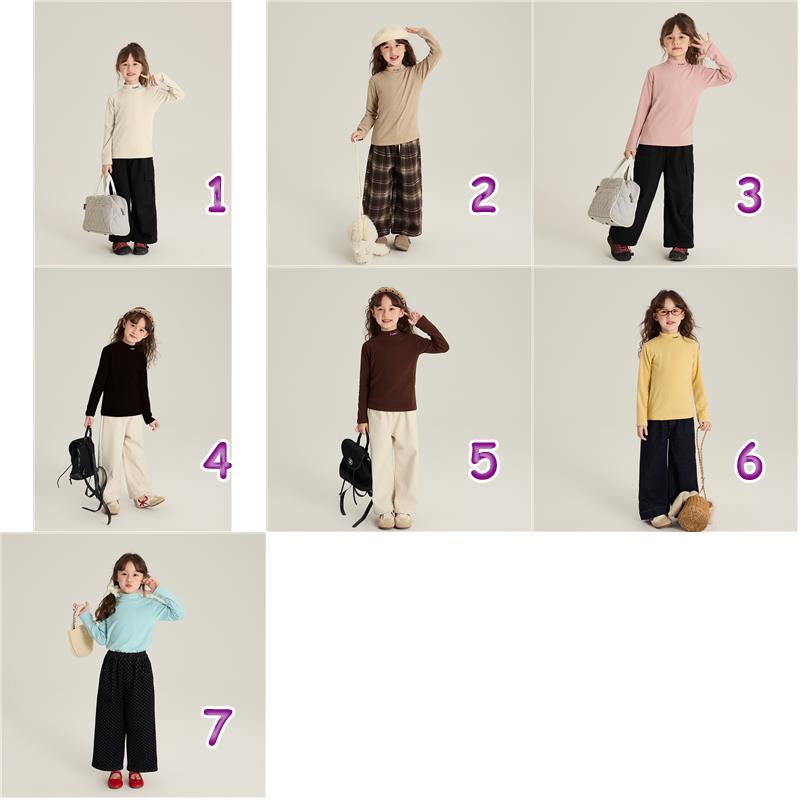 1

2

3

4

5

6

7