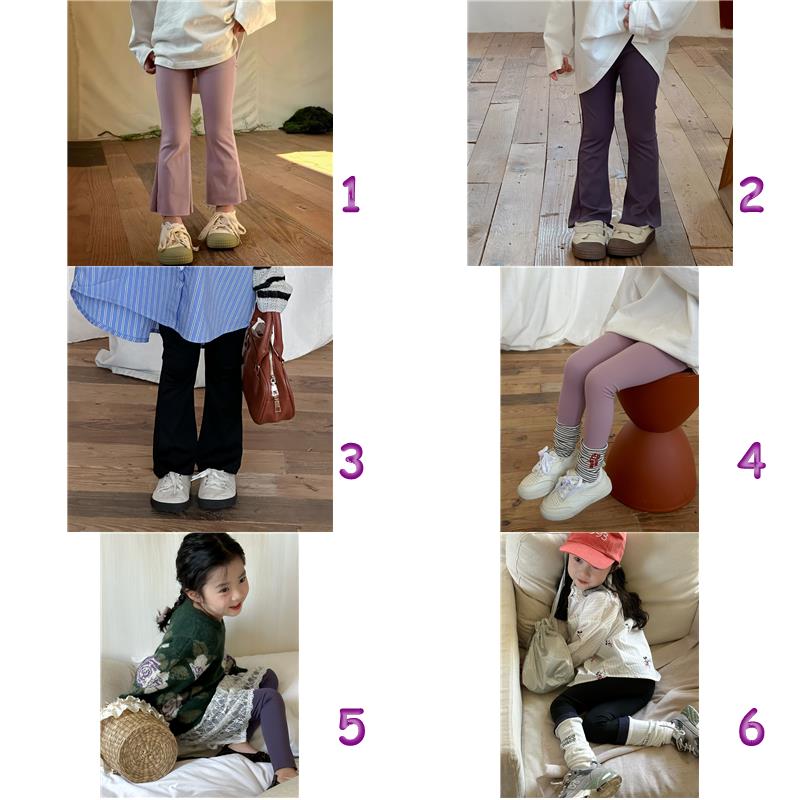 1

2

3

4

5

6