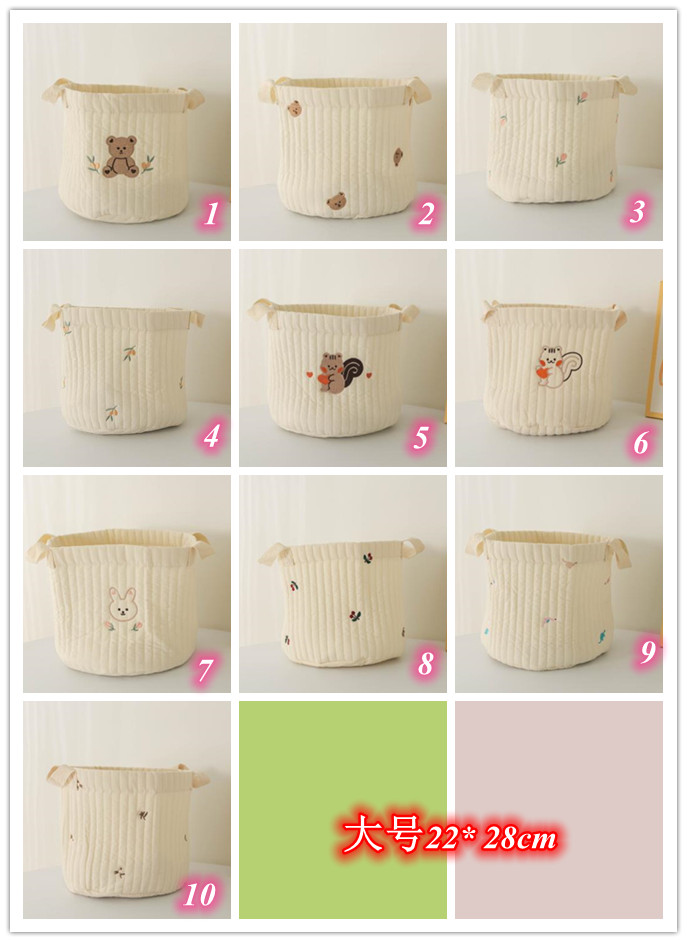 1
2
3
4
5
6
7
8
9
10
大号22* 28cm