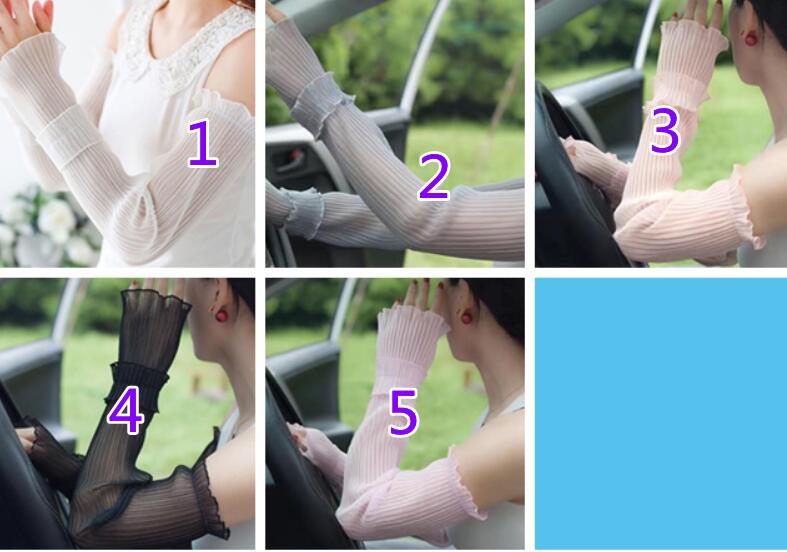 1

2

3

4

5