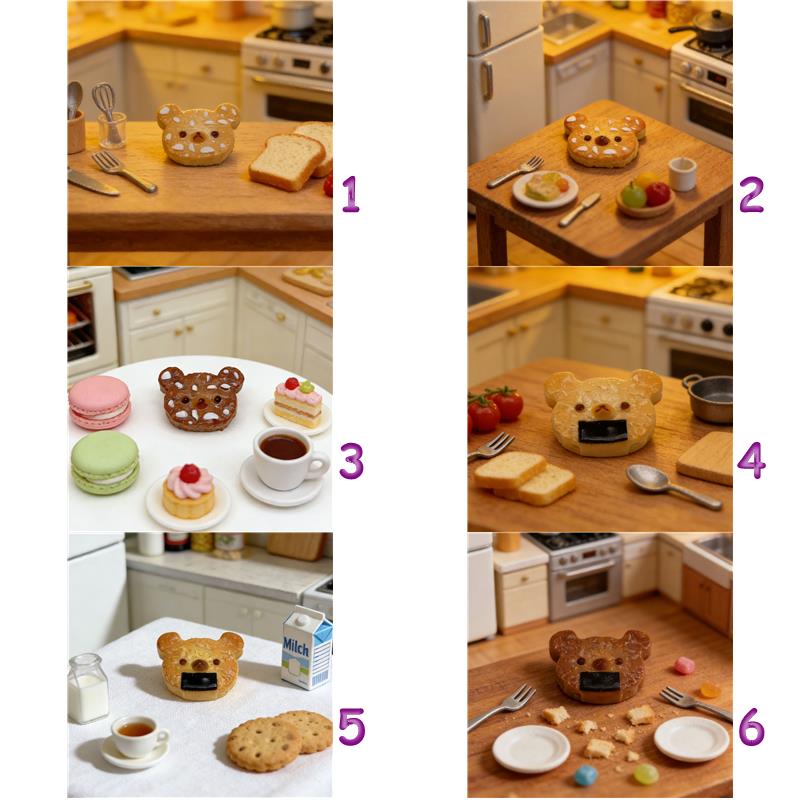 1

2

3

4

Milch

5

6