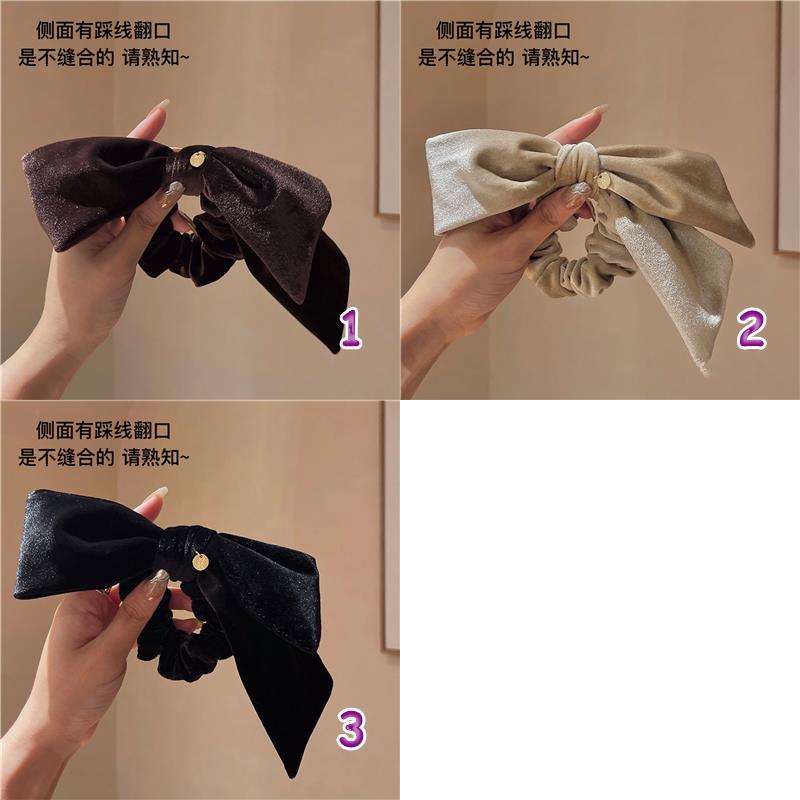 侧面有踩线翻口
是不缝合的 请熟知~

1

侧面有踩线翻口
是不缝合的 请熟知~

2

侧面有踩线翻口
是不缝合的 请熟知~

3