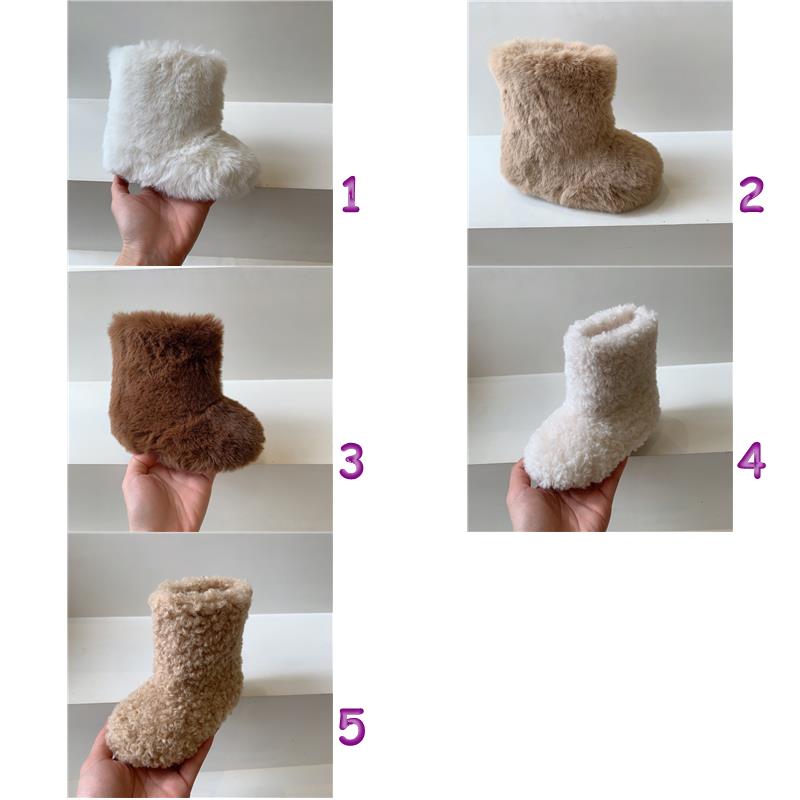 1

2

3

4

5