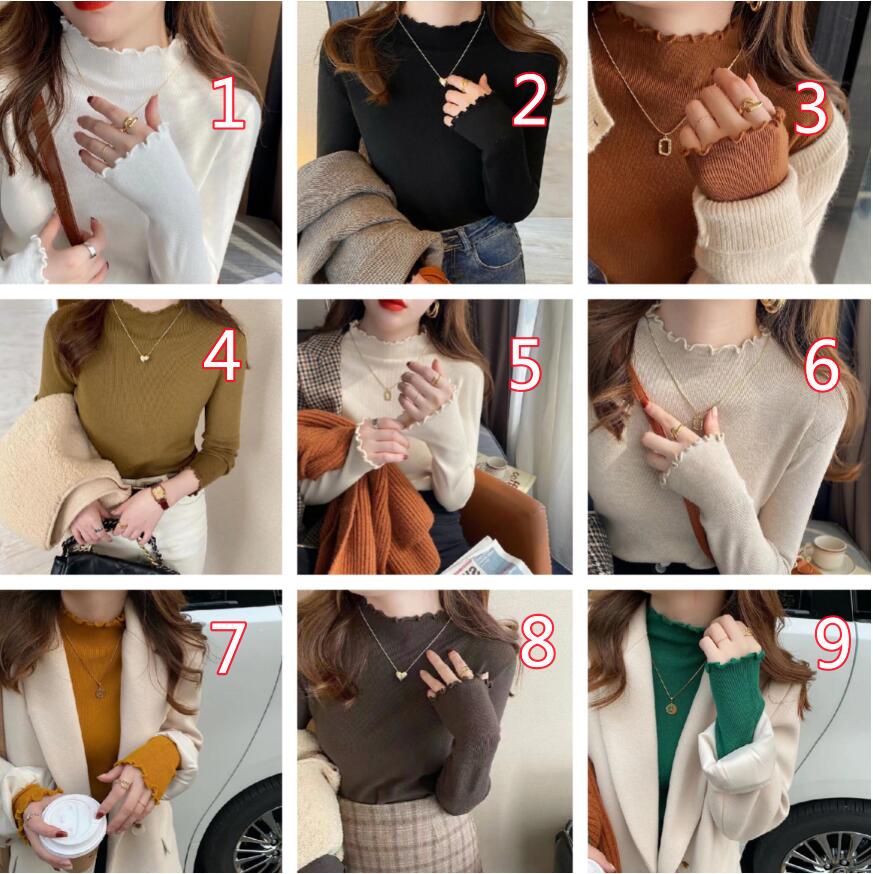 1
2
3
4
5
6
7
8
9