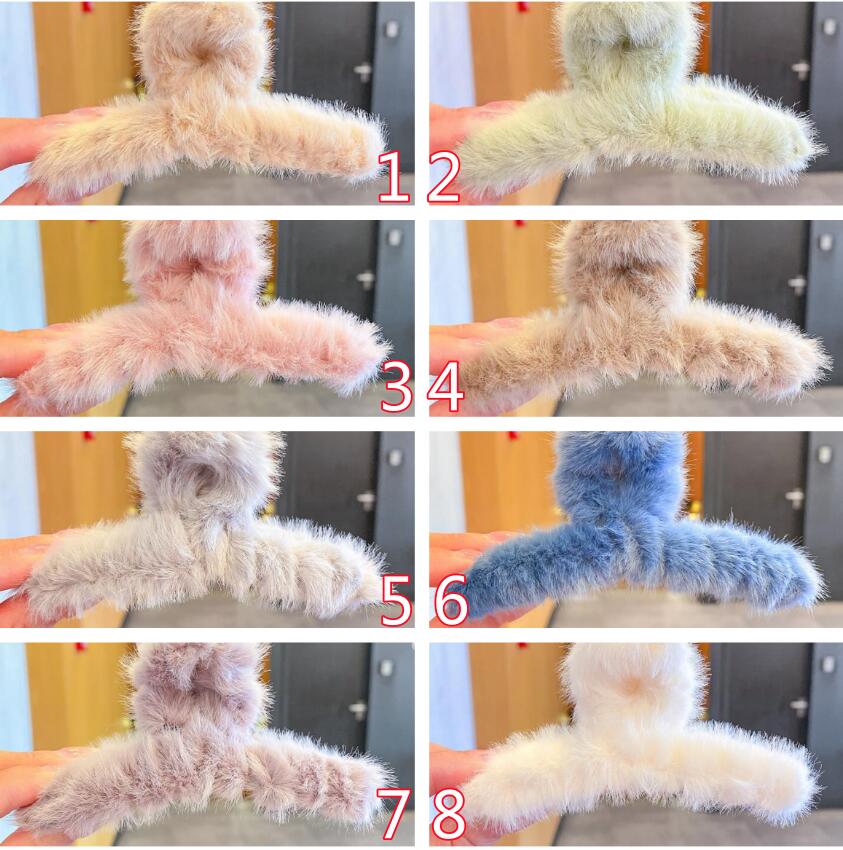 1
2
3
4
5
6
7
8