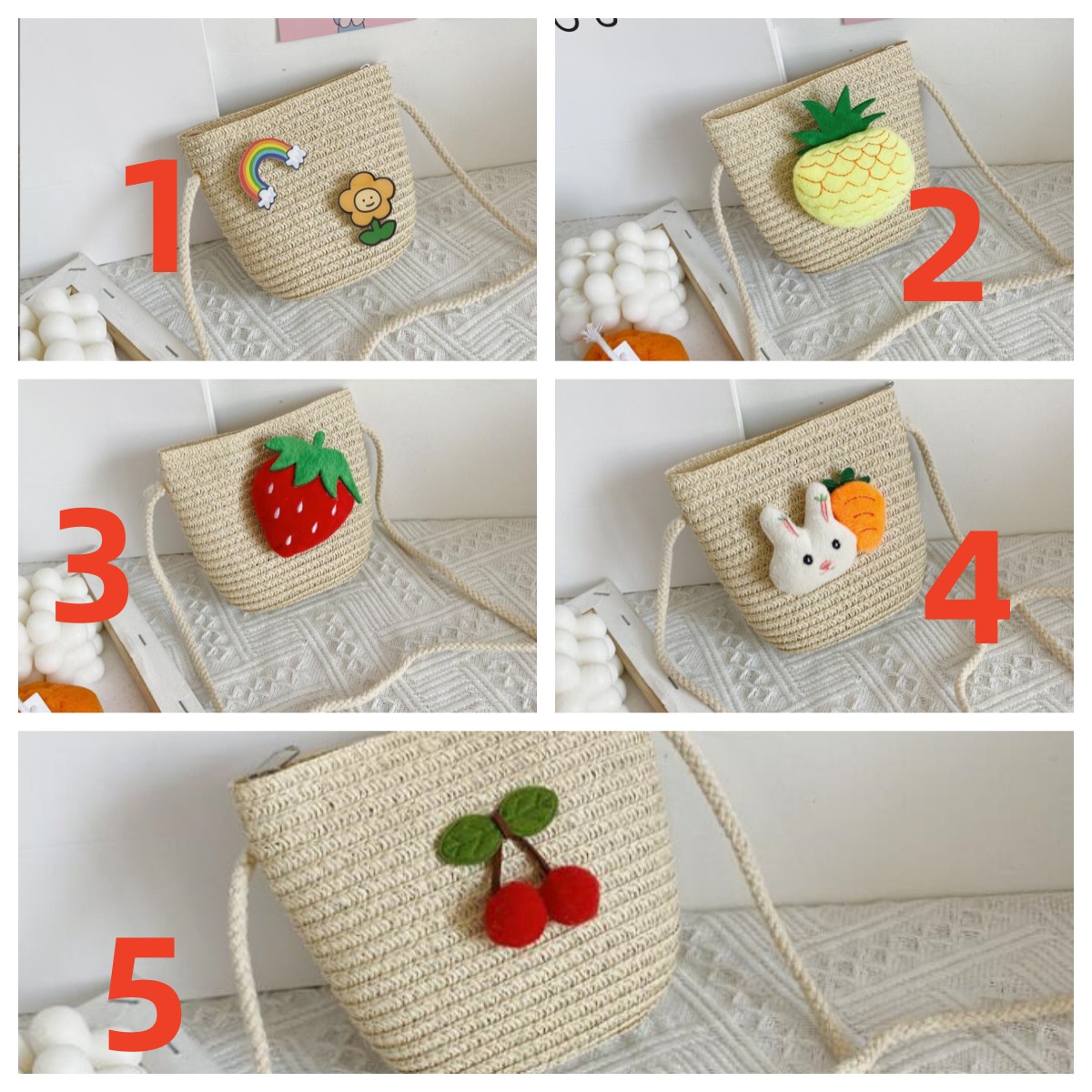 1

2

3

4

5