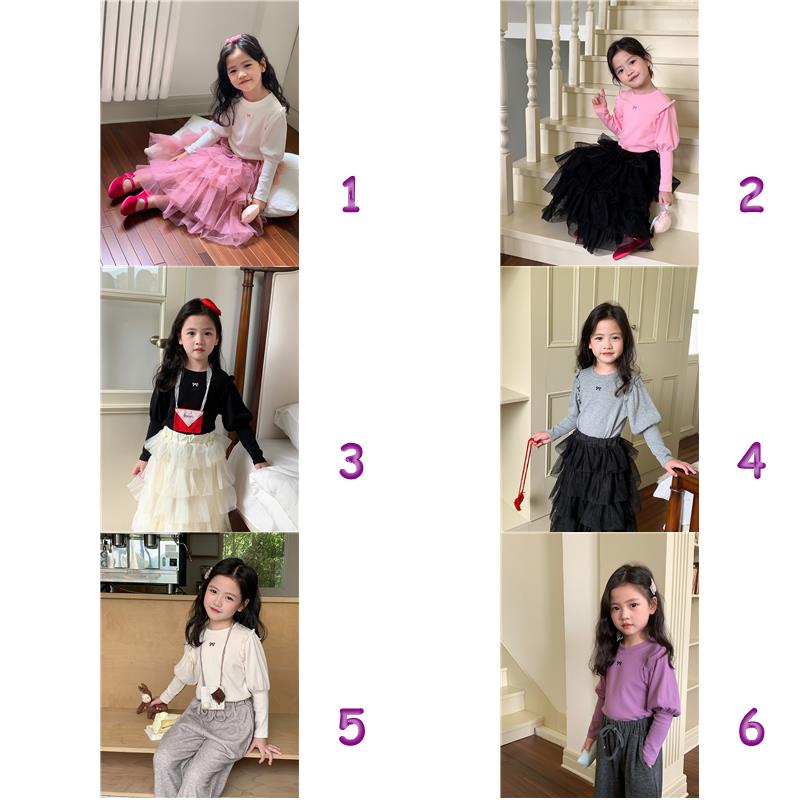 1

2

3

4

5

6