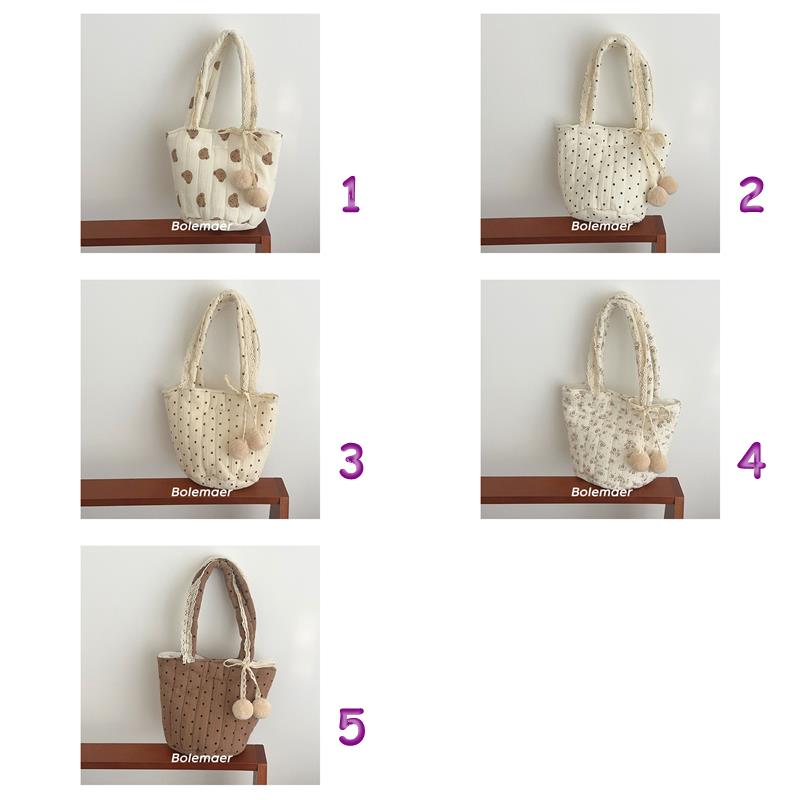 Bolemaer
1
Bolemaer
2
Bolemaer
3
Bolemaer
4
Bolemaer
5