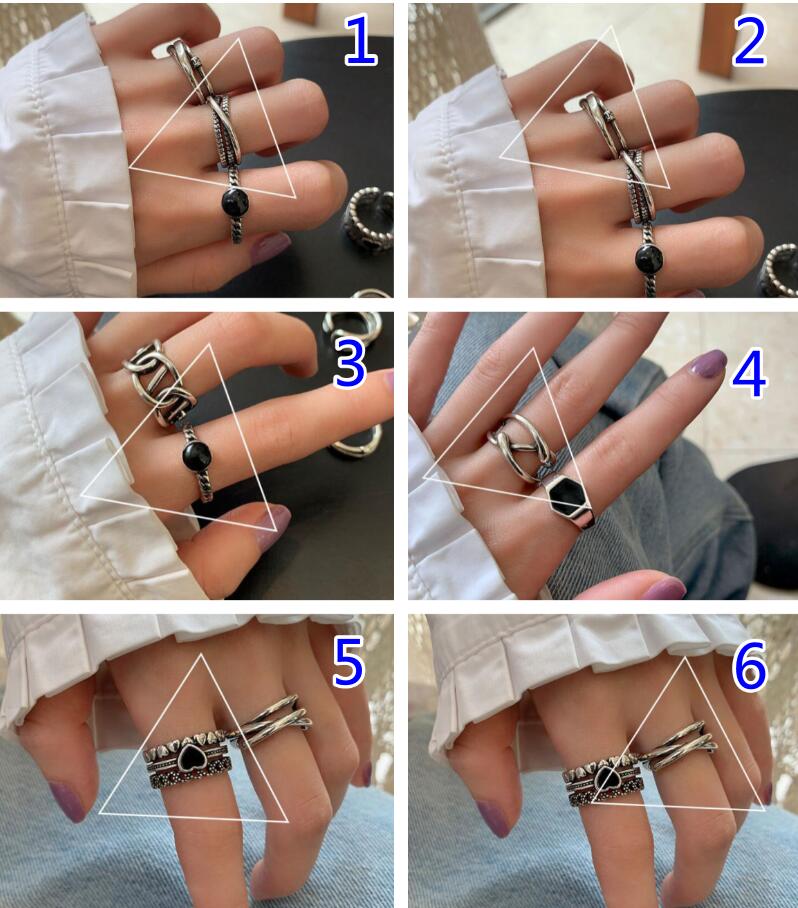 1
2
3
4
5
6