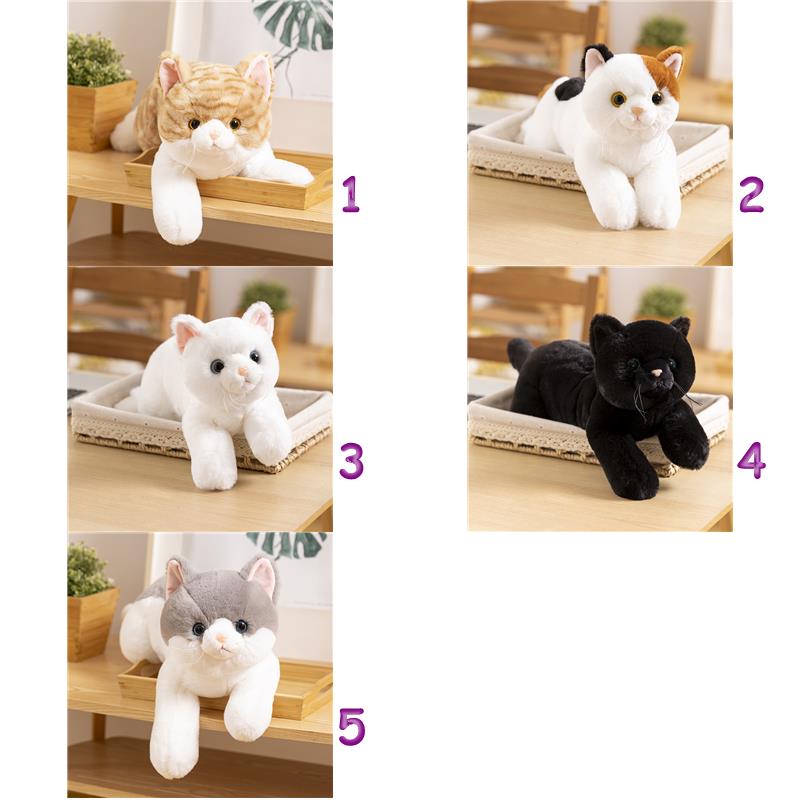 1

2

3

4

5