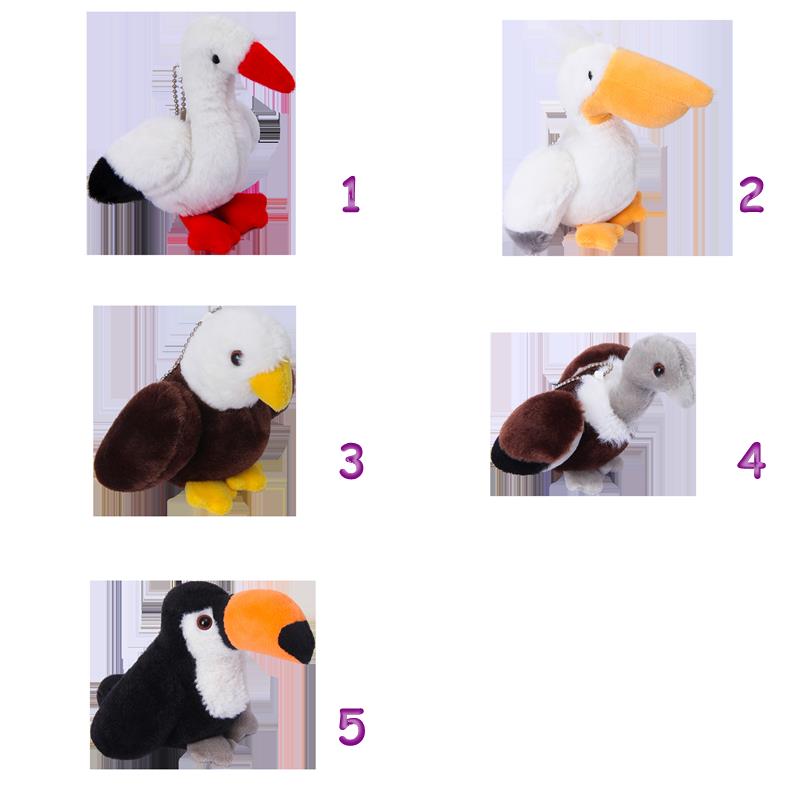 1

2

3

4

5