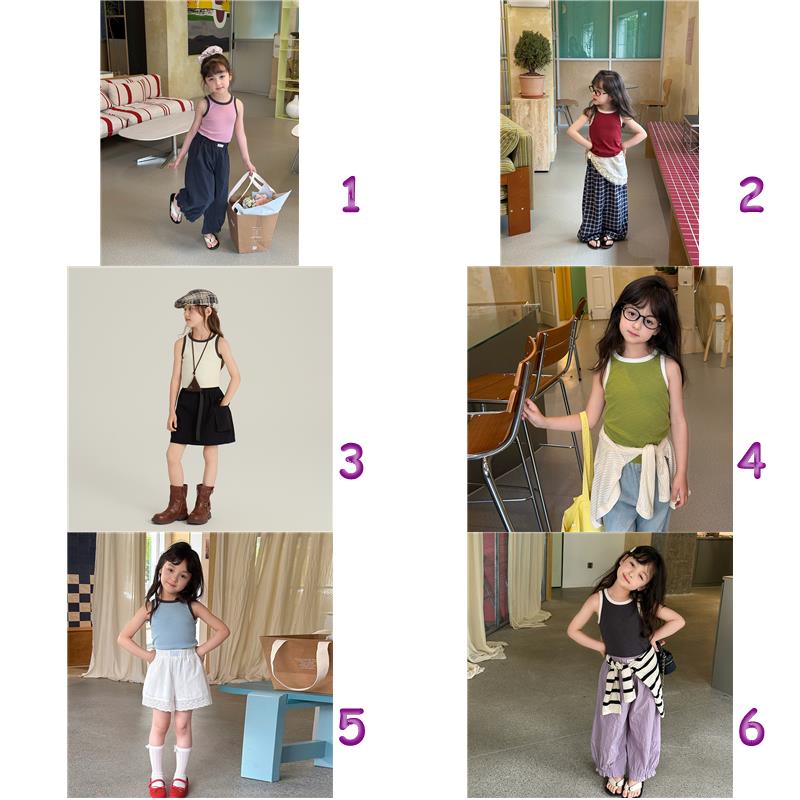 1
2
3
4
5
6