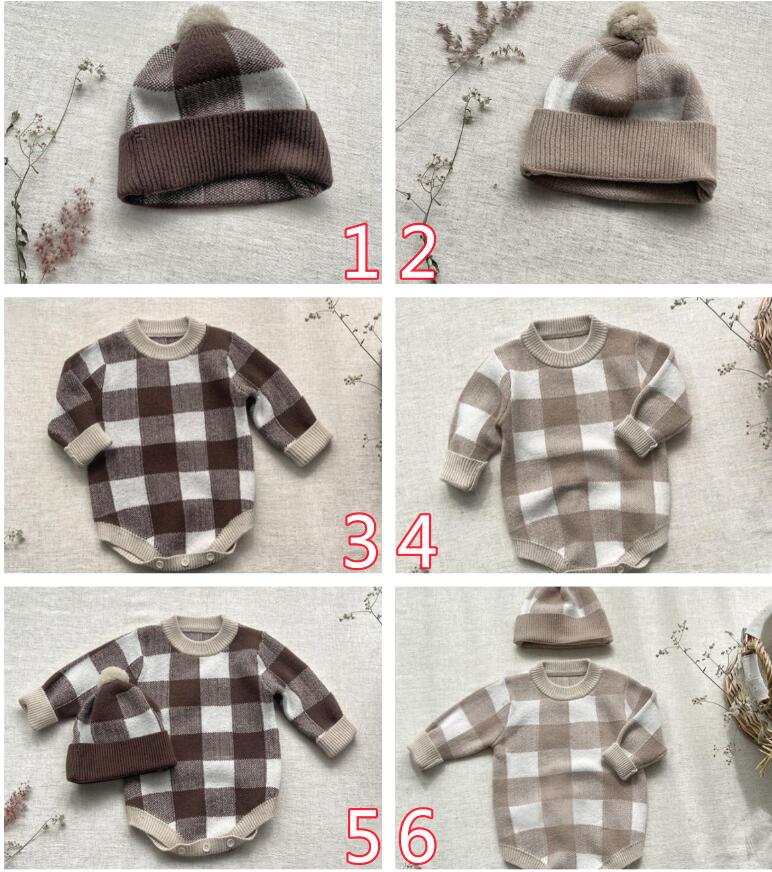 1
2
3
4
5
6