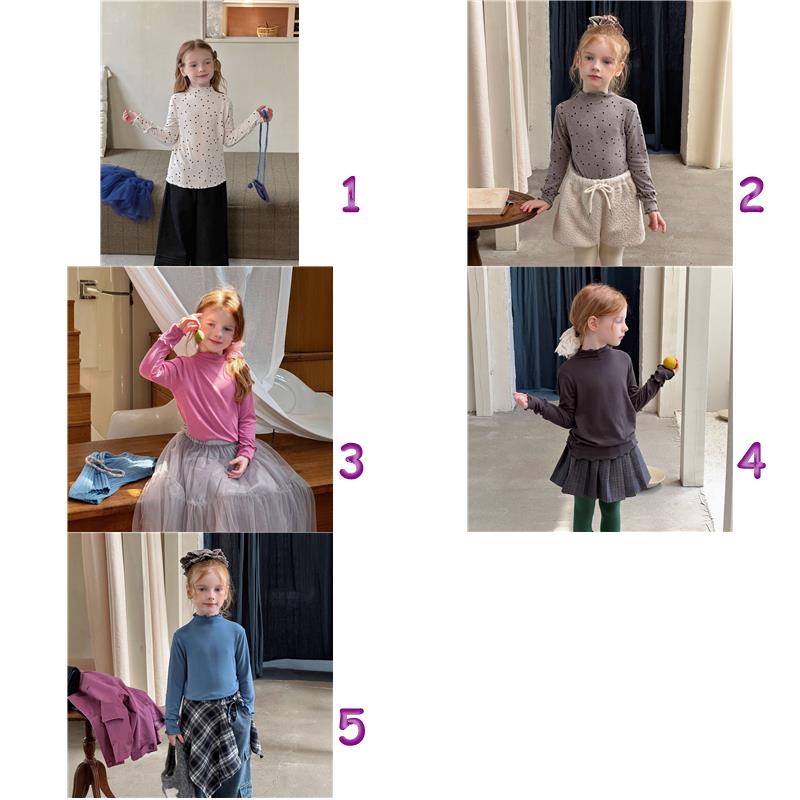 1

2

3

4

5