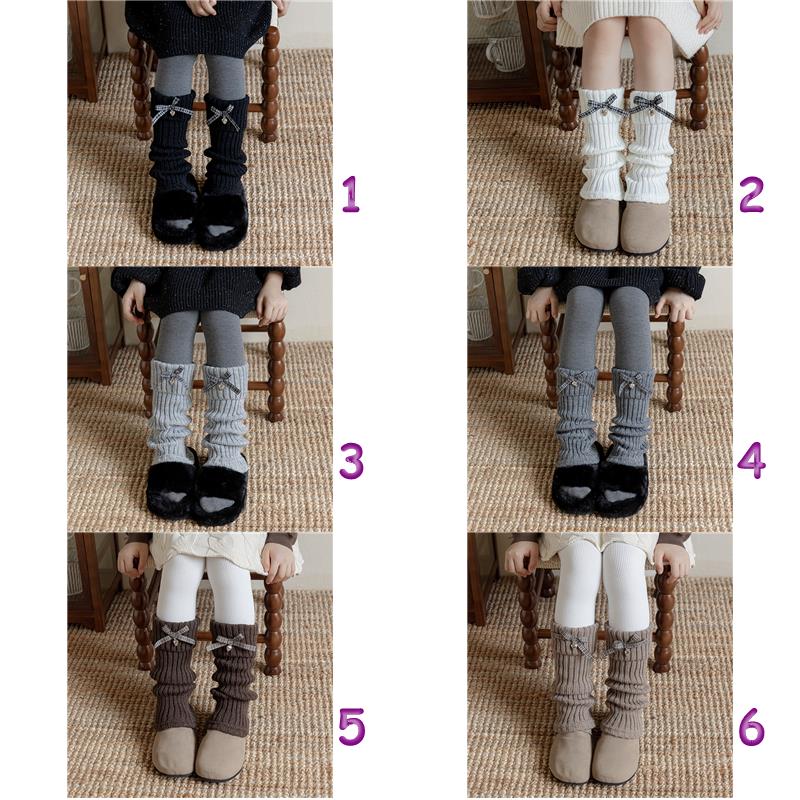 1

2

3

4

5

6