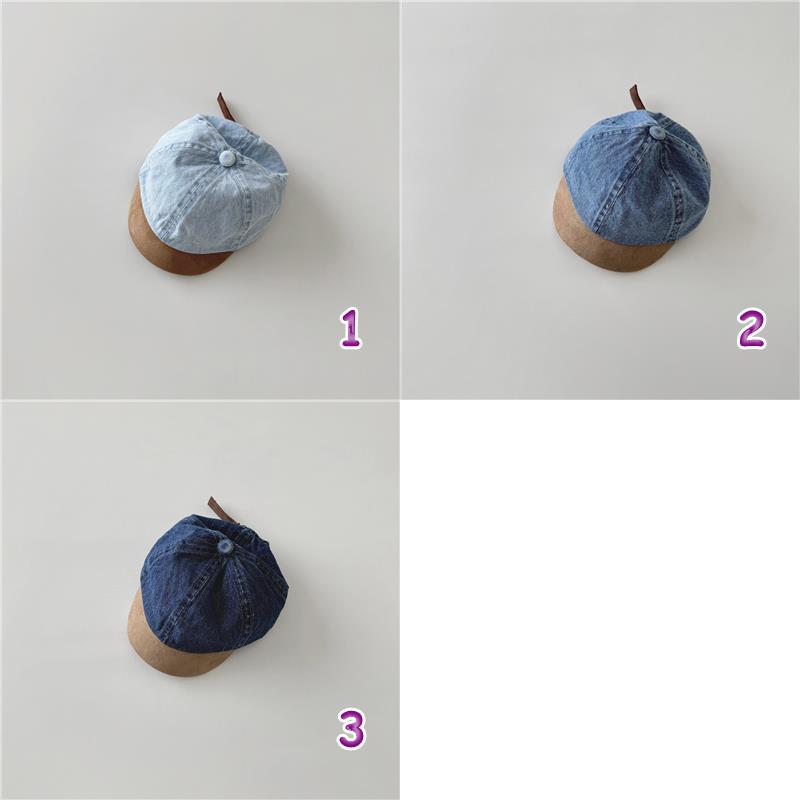 1

2

3