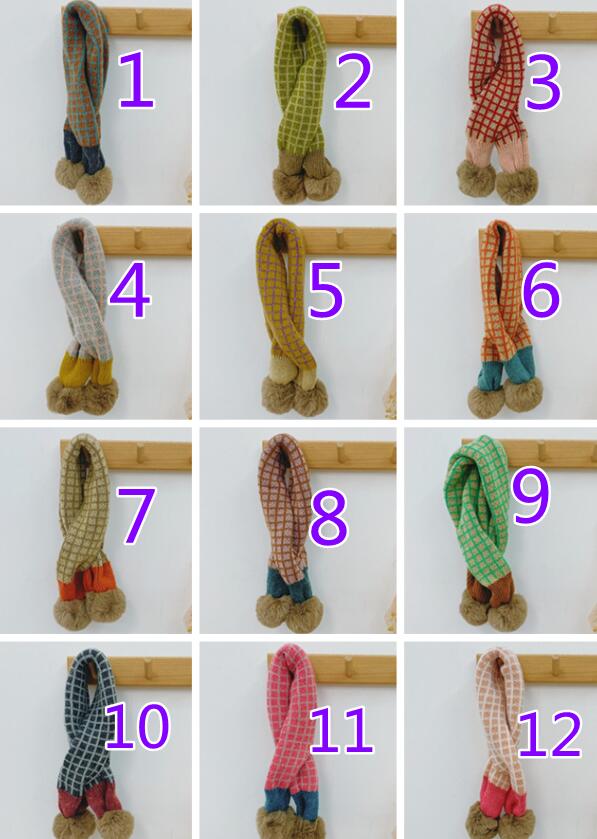 1
2
3
4
5
6
7
8
9
10
11
12