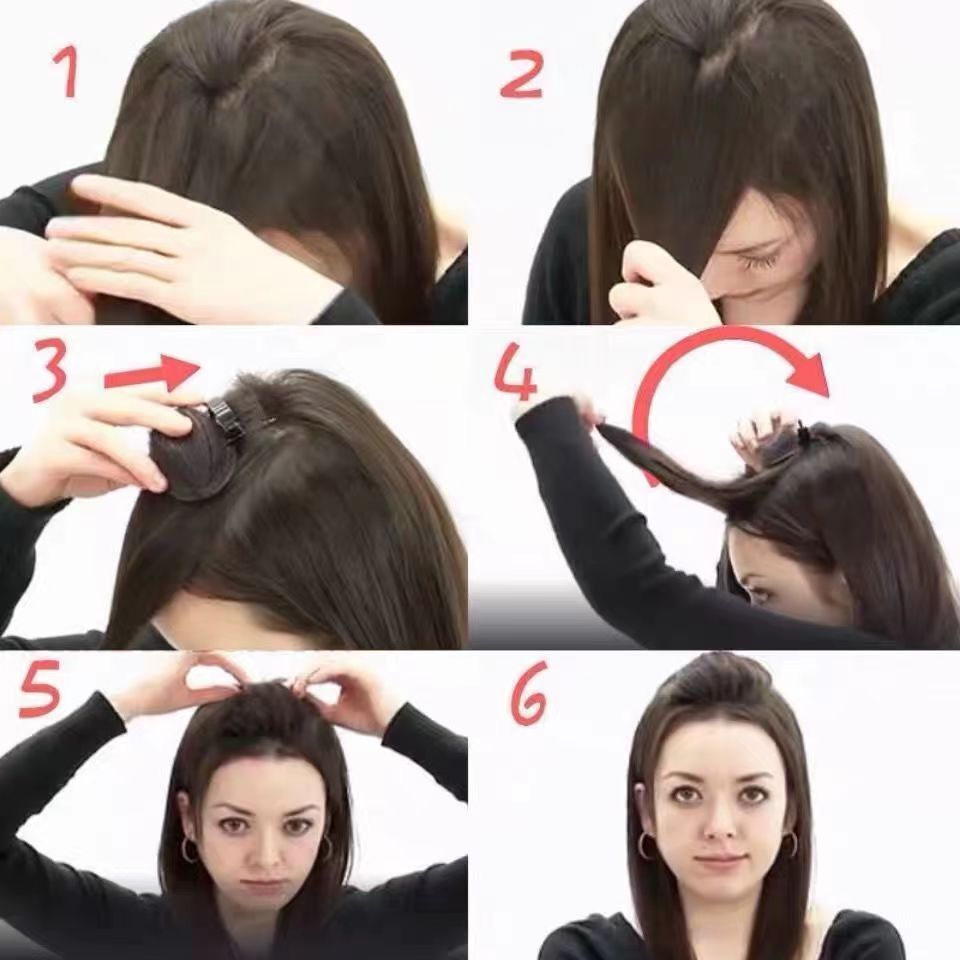 1
2
3
4
5
6