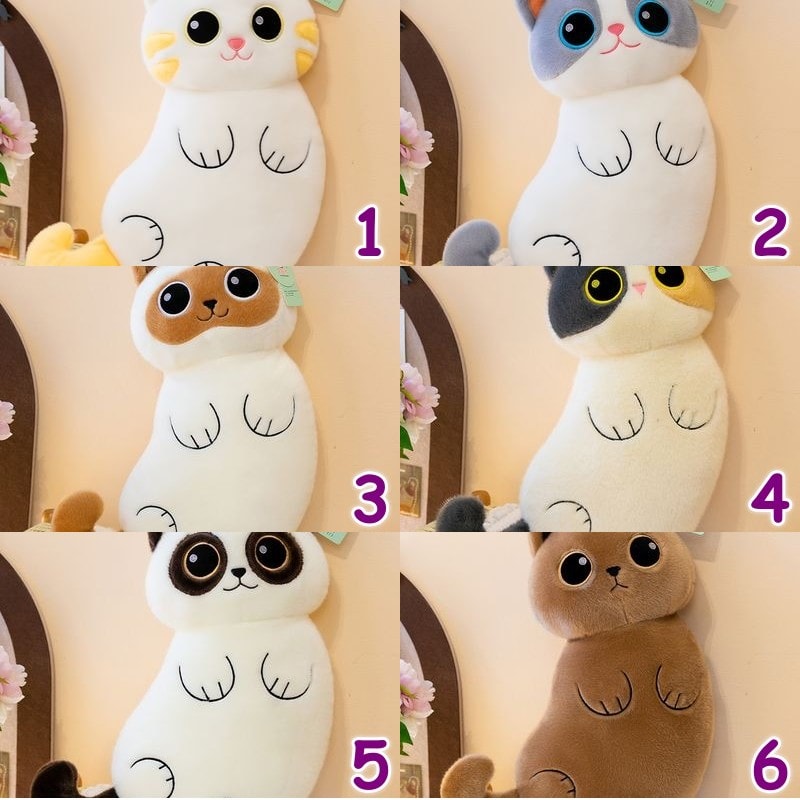 1

2

3

4

5

6