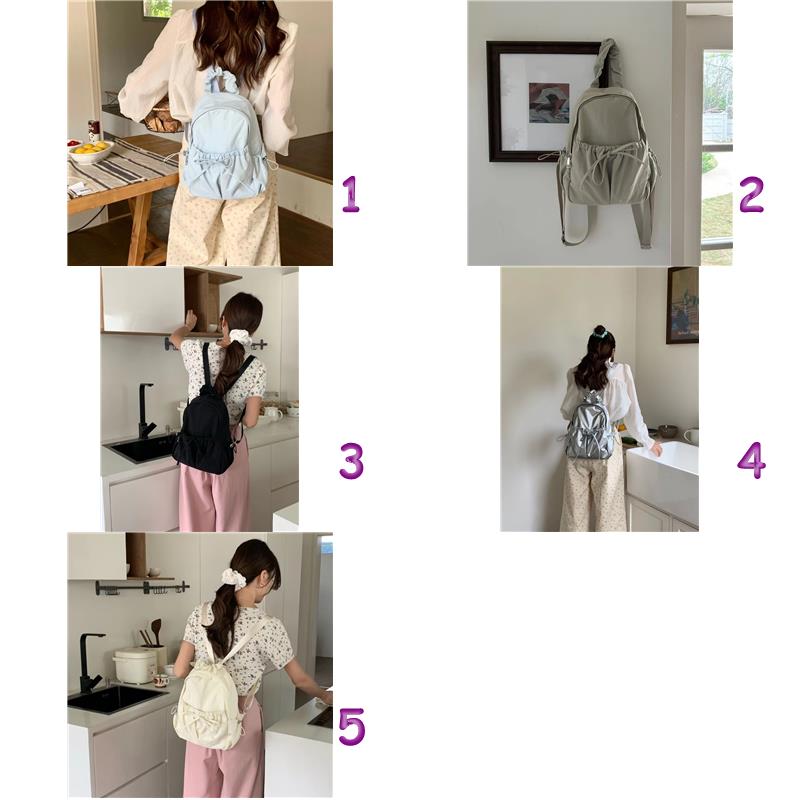 1

2

3

4

5