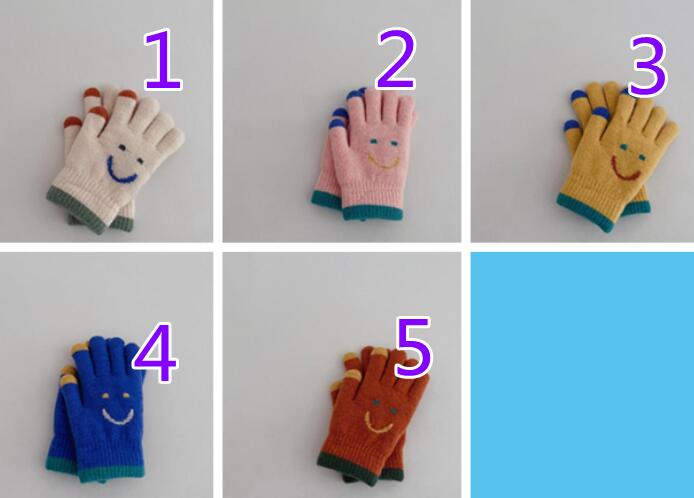 1

2

3

4

5