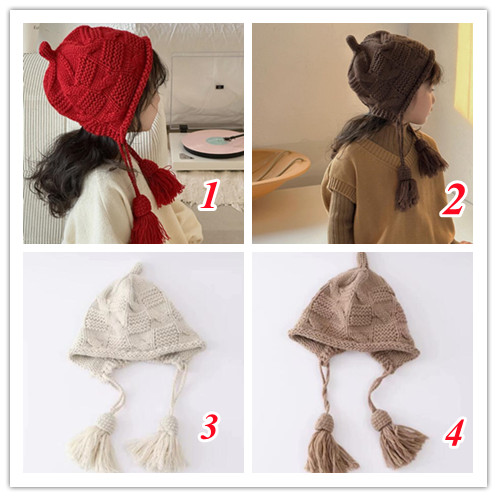 1

2

3

4