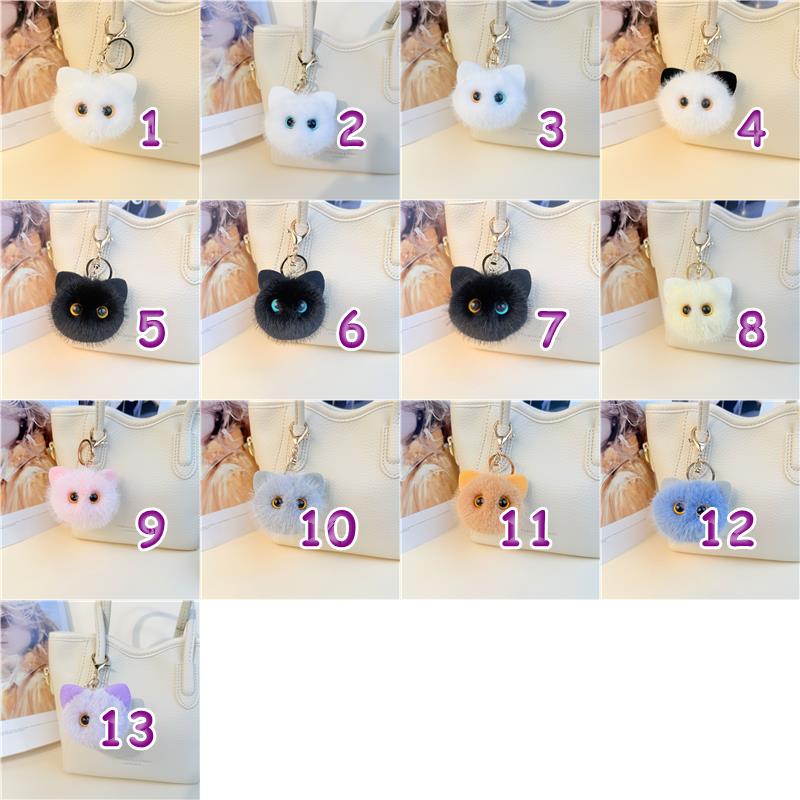 1
2
3
4
5
6
7
8
9
10
11
12
13