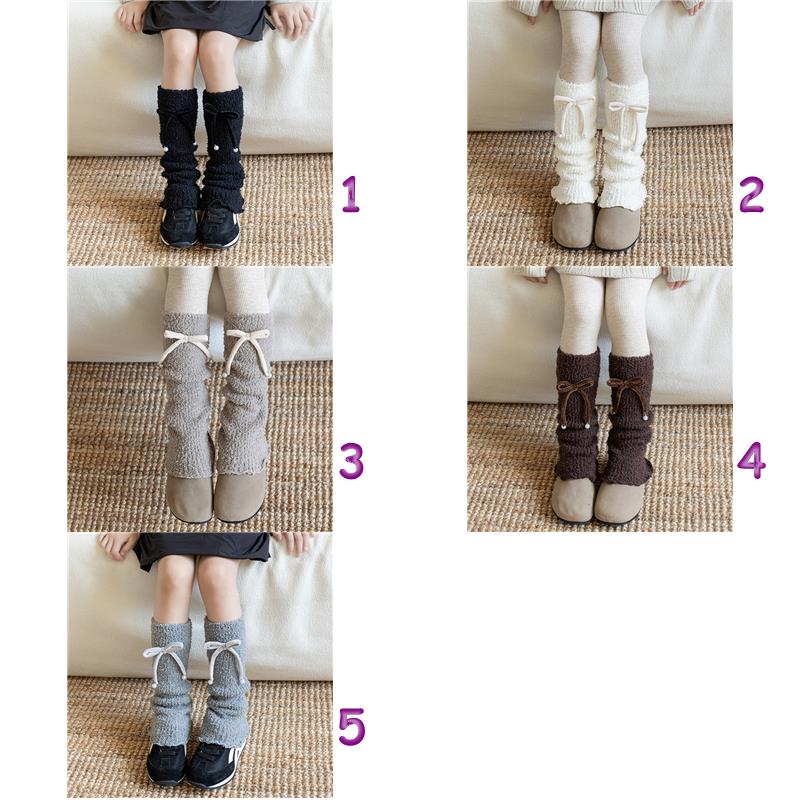 1

2

3

4

5