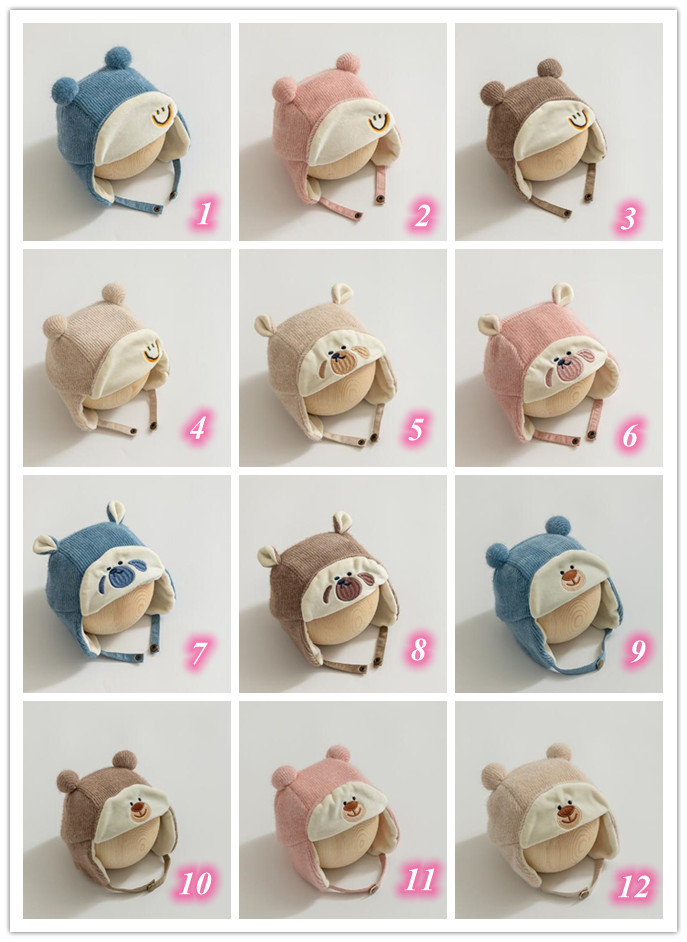 1
2
3
4
5
6
7
8
9
10
11
12