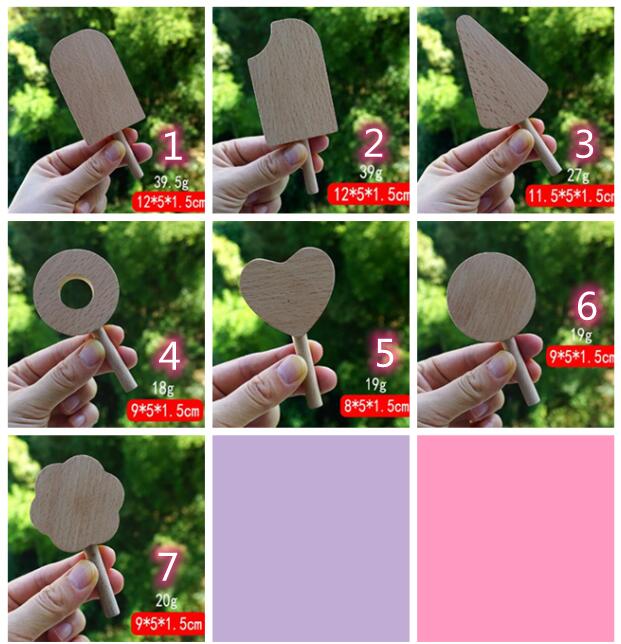 1
39.5g
12*5*1.5cm

2
39g
12*5*1.5cm

3
27g
11.5*5*1.5cm

4
18g
9*5*1.5cm

5
19g
8*5*1.5cm

6
19g
9*5*1.5cm

7
20g
9*5*1.5cm